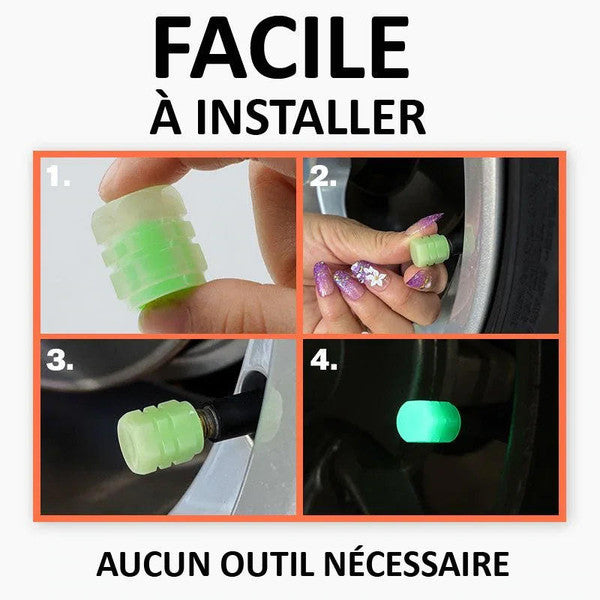 FACILE
À INSTALLER

1.

2.

3.

4.

AUCUN OUTIL NÉCESSAIRE