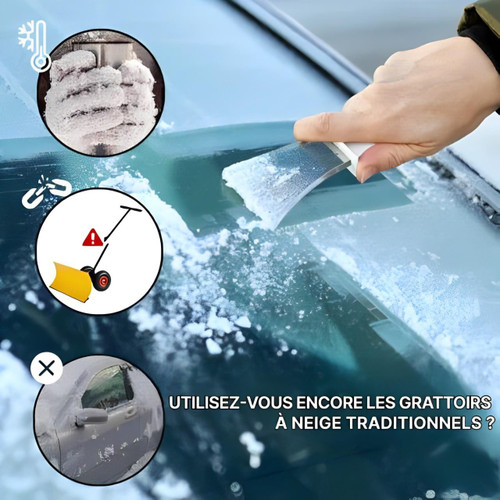 UTILISEZ-VOUS ENCORE LES GRATTOIRS À NEIGE TRADITIONNELS ?