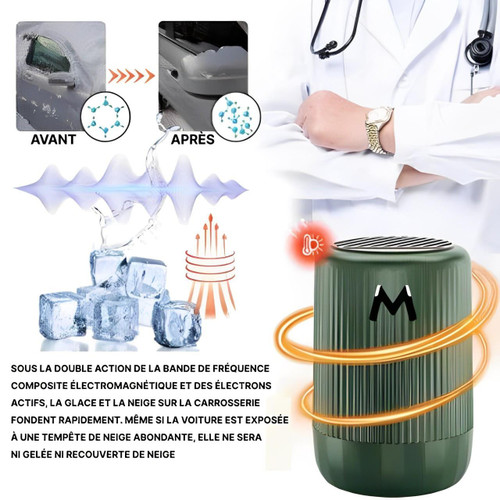 AVANT

APRÈS

M

SOUS LA DOUBLE ACTION DE LA BANDE DE FRÉQUENCE COMPOSITE ÉLECTROMAGNÉTIQUE ET DES ÉLECTRONS ACTIFS, LA GLACE ET LA NEIGE SUR LA CARROSSERIE FONDENT RAPIDEMENT. MÊME SI LA VOITURE EST EXPOSÉE À UNE TEMPÊTE DE NEIGE ABONDANTE, ELLE NE SERA NI GELÉE NI RECOUVERTE DE NEIGE