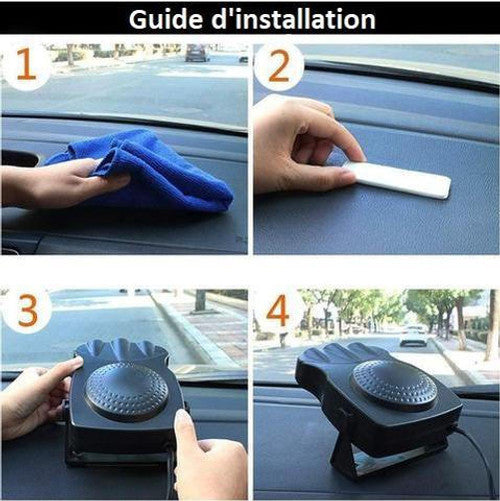 Guide d'installation

1

2

3

4