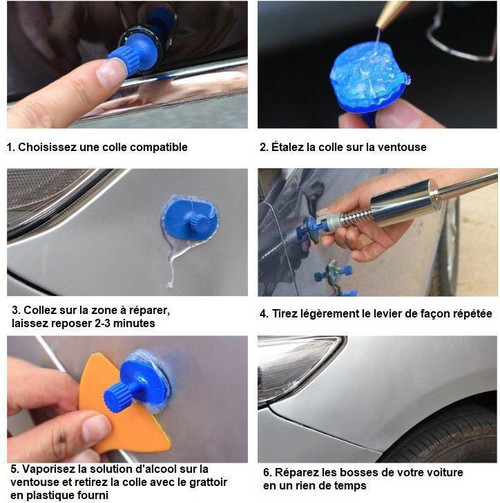 1. Choisissez une colle compatible

2. Étalez la colle sur la ventouse

3. Collez sur la zone à réparer, laissez reposer 2-3 minutes

4. Tirez légèrement le levier de façon répétée

5. Vaporisez la solution d'alcool sur la ventouse et retirez la colle avec le grattoir en plastique fourni

6. Réparez les bosses de votre voiture en un rien de temps